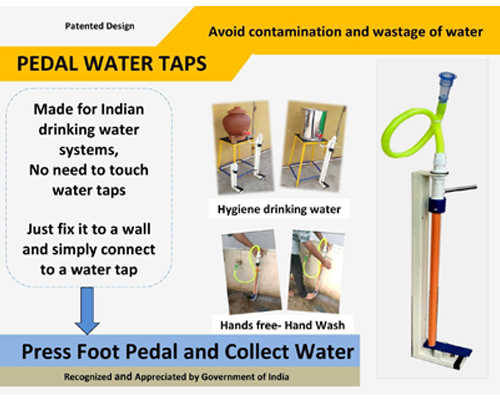 Patented Design

Avoid contamination and wastage of water

PEDAL WATER TAPS

Made for Indian drinking water systems,
No need to touch water taps

Just fix it to a wall and simply connect to a water tap

Hygiene drinking water

Hands free- Hand Wash

Press Foot Pedal and Collect Water

Recognized and Appreciated by Government of India